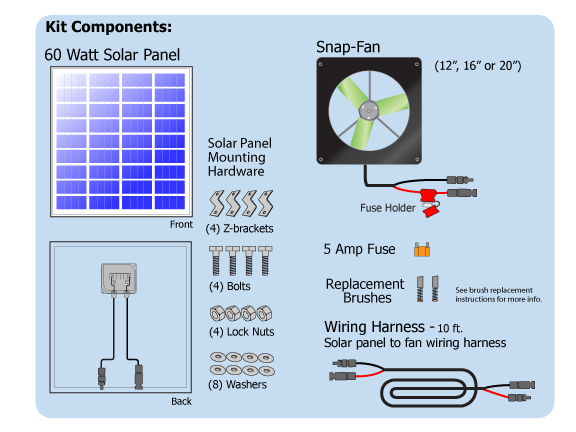 Kit Components:

60 Watt Solar Panel

Front

Back

Solar Panel Mounting Hardware

(4) Z-brackets

(4) Bolts

(4) Lock Nuts

(8) Washers

Snap-Fan

(12", 16" or 20")

Fuse Holder

5 Amp Fuse

Replacement Brushes

See brush replacement instructions for more info.

Wiring Harness - 10 ft.
Solar panel to fan wiring harness