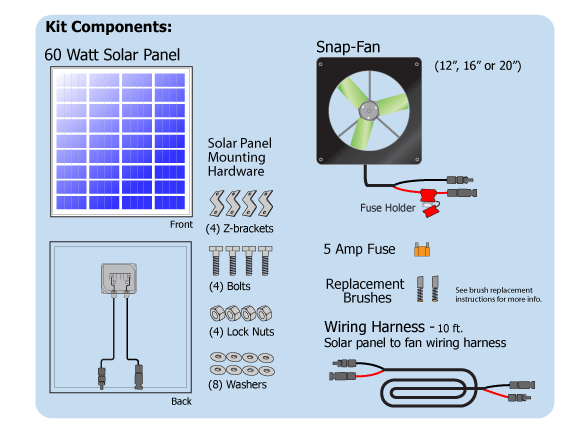 Kit Components:

60 Watt Solar Panel

Front

Back

Solar Panel Mounting Hardware

(4) Z-brackets

(4) Bolts

(4) Lock Nuts

(8) Washers

Snap-Fan

(12", 16" or 20")

Fuse Holder

5 Amp Fuse

Replacement Brushes

See brush replacement instructions for more info.

Wiring Harness - 10 ft.
Solar panel to fan wiring harness